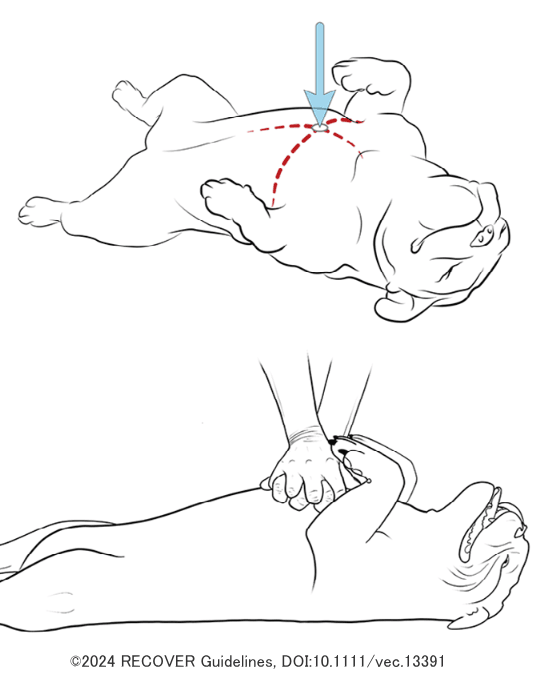 ©2024 RECOVER Guidelines, DOI:10.1111/vec.13391